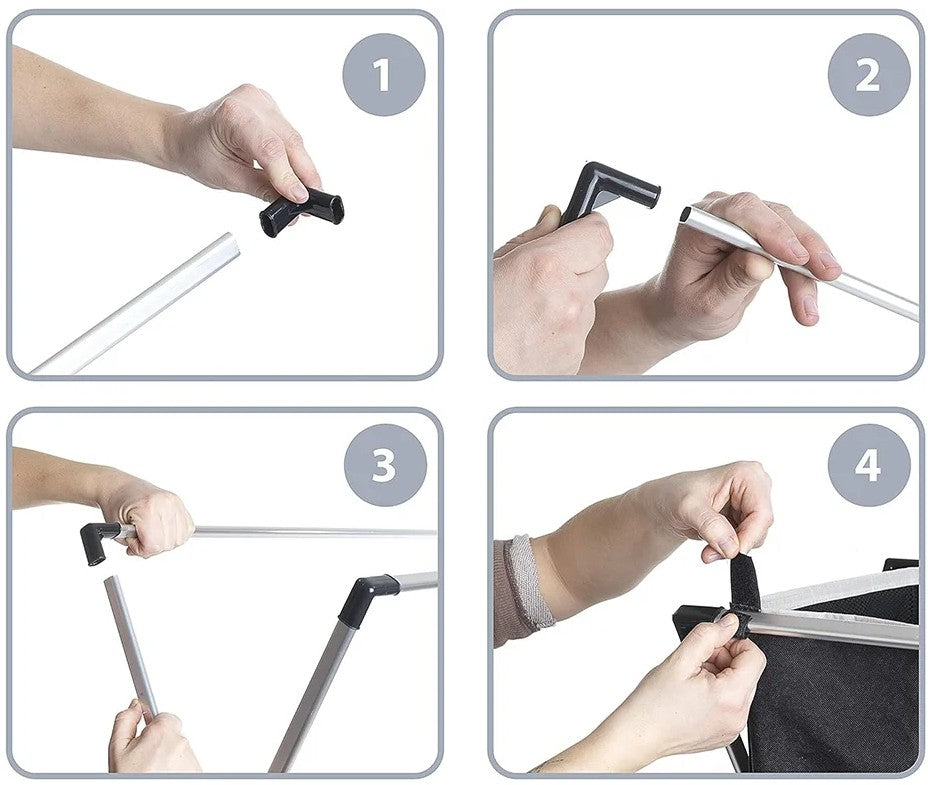 1

2

3

4